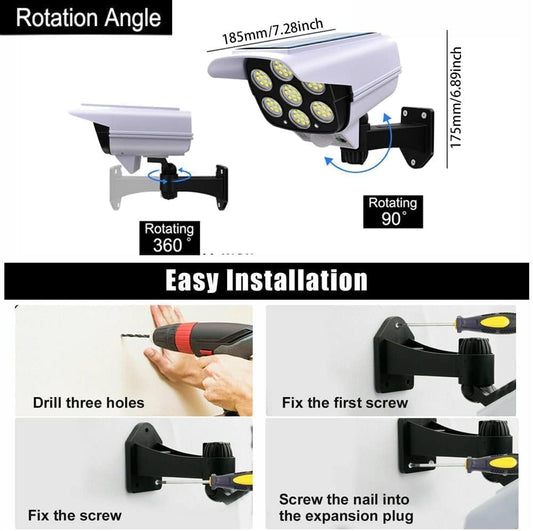 Rotation Angle

185mm/7.28inch

175mm/6.89inch

Rotating 360°

Rotating 90°

Easy Installation

Drill three holes

Fix the first screw

Fix the screw

Screw the nail into the expansion plug