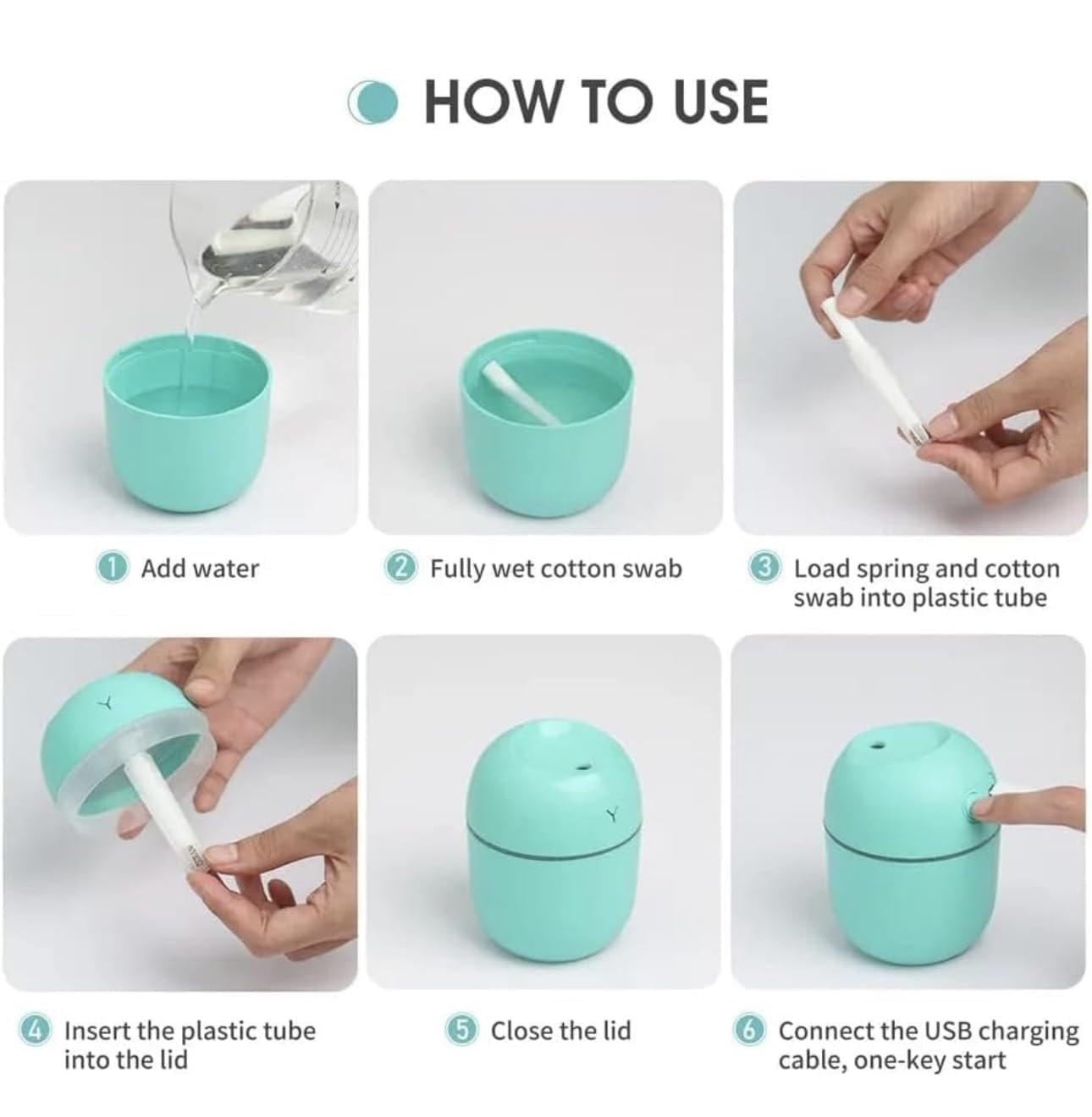 HOW TO USE

1 Add water

2 Fully wet cotton swab

3 Load spring and cotton swab into plastic tube

4 Insert the plastic tube into the lid

5 Close the lid

6 Connect the USB charging cable, one-key start