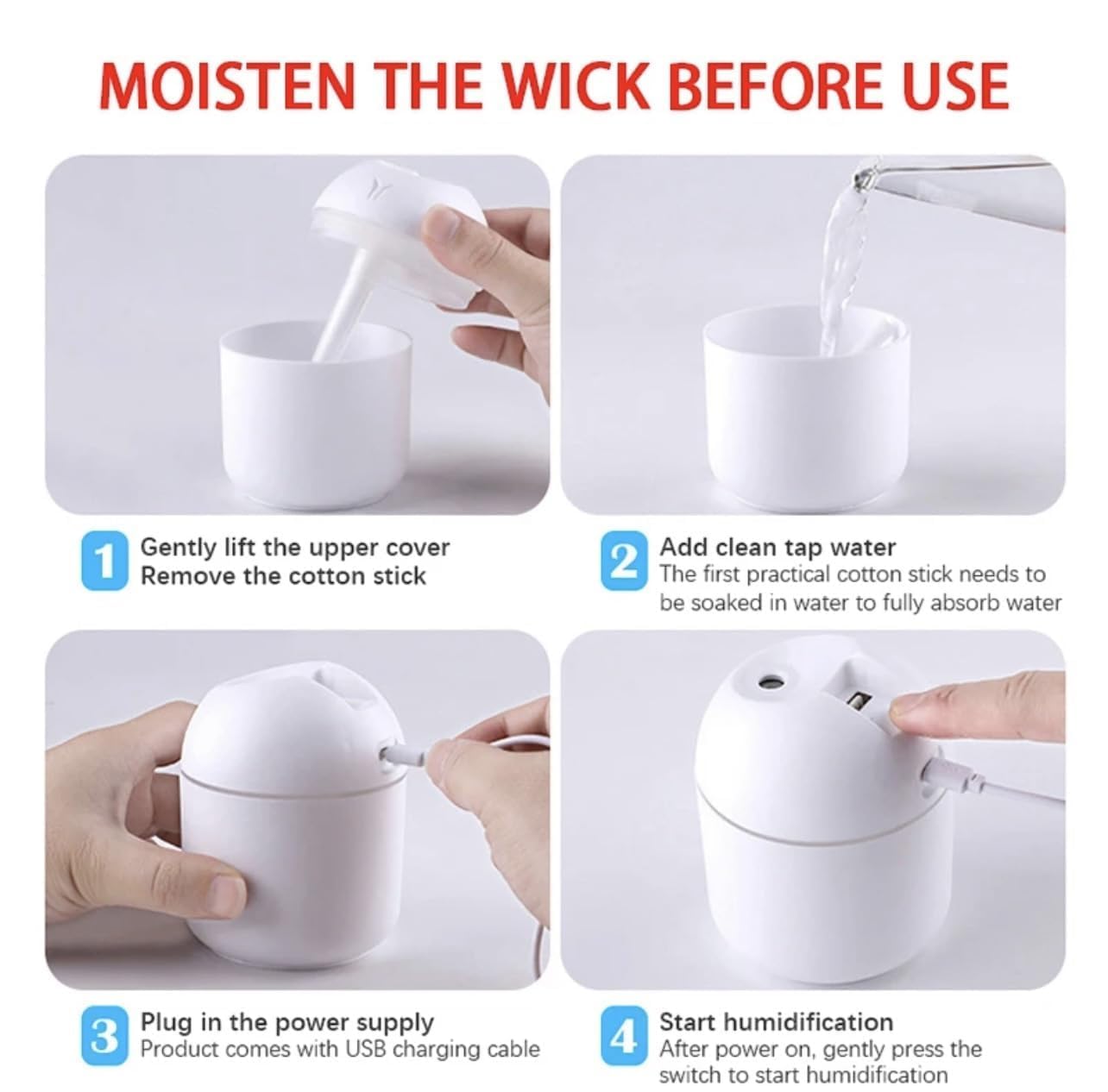 MOISTEN THE WICK BEFORE USE

1 Gently lift the upper cover
Remove the cotton stick

2 Add clean tap water
The first practical cotton stick needs to be soaked in water to fully absorb water

3 Plug in the power supply
Product comes with USB charging cable

4 Start humidification
After power on, gently press the switch to start humidification