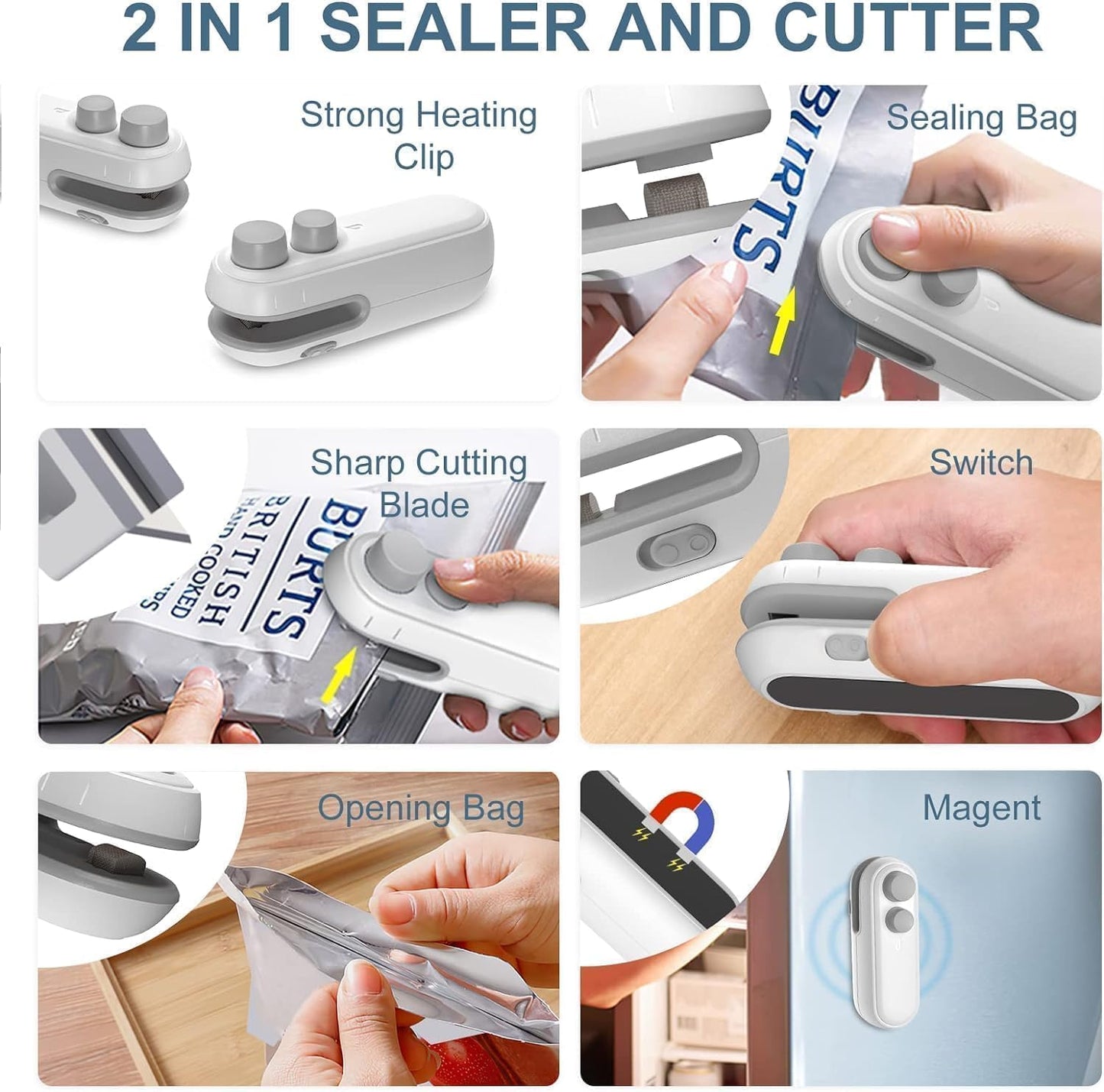 2 IN 1 SEALER AND CUTTER

Strong Heating Clip

Sealing Bag

BURTS

Sharp Cutting Blade

BURTS
BRITISH
HAND COOKED

Switch

Opening Bag

Magent